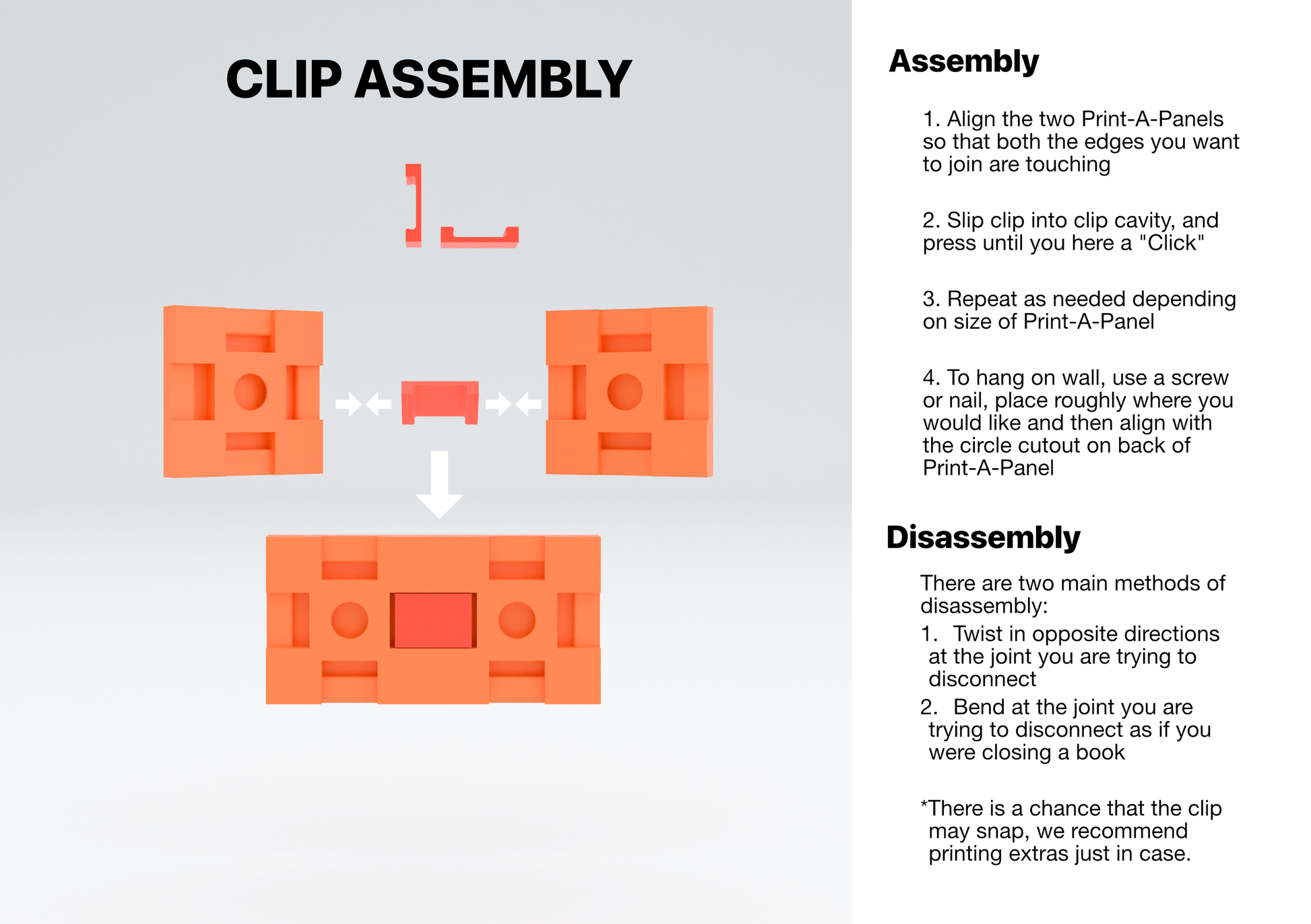 CLIP ASSEMBLY

Assembly

1. Align the two Print-A-Panels so that both the edges you want to join are touching

2. Slip clip into clip cavity, and press until you here a "Click"

3. Repeat as needed depending on size of Print-A-Panel

4. To hang on wall, use a screw or nail, place roughly where you would like and then align with the circle cutout on back of Print-A-Panel

Disassembly

There are two main methods of disassembly:
1. Twist in opposite directions at the joint you are trying to disconnect
2. Bend at the joint you are trying to disconnect as if you were closing a book

*There is a chance that the clip may snap, we recommend printing extras just in case.