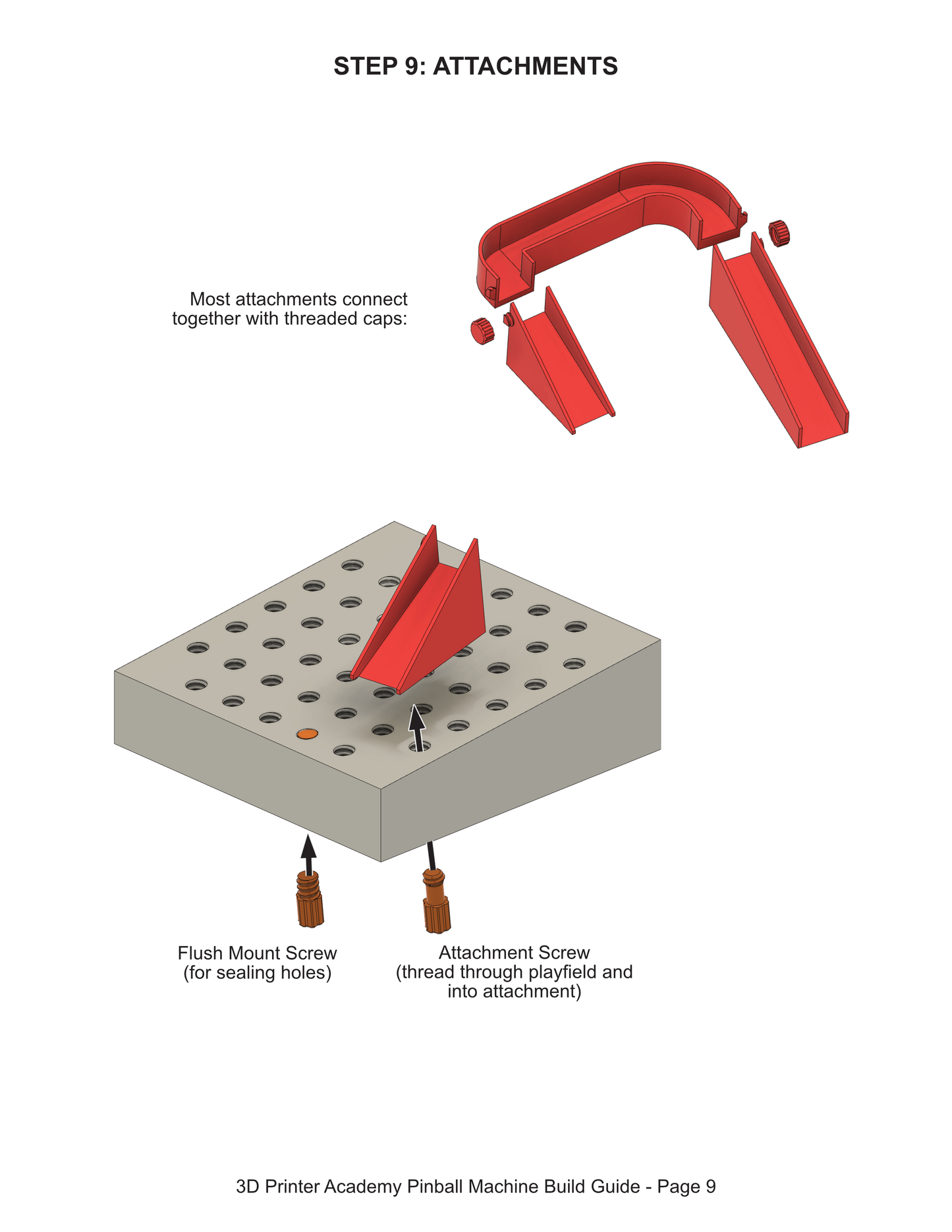 STEP 9: ATTACHMENTS

Most attachments connect together with threaded caps:

Flush Mount Screw
(for sealing holes)

Attachment Screw
(thread through playfield and into attachment)

3D Printer Academy Pinball Machine Build Guide - Page 9